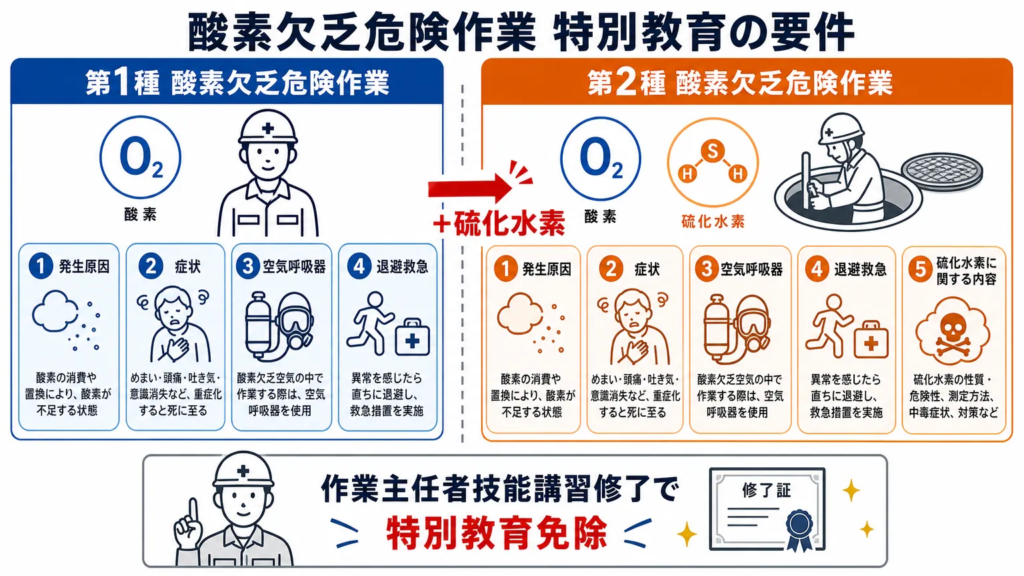 酸素欠乏危険作業 特別教育の要件

第1種 酸素欠乏危険作業

$O_2$

酸素

1 発生原因

酸素の消費や置換により、酸素が不足する状態

2 症状

めまい・頭痛・吐き気・意識消失など、重症化すると死に至る

3 空気呼吸器

酸素欠乏空気の中で作業する際は、空気呼吸器を使用

4 退避救急

異常を感じたら直ちに退避し、救急措置を実施

＋硫化水素

第2種 酸素欠乏危険作業

$O_2$

酸素

S H H

硫化水素

1 発生原因

酸素の消費や置換により、酸素が不足する状態

2 症状

めまい・頭痛・吐き気・意識消失など、重症化すると死に至る

3 空気呼吸器

酸素欠乏空気の中で作業する際は、空気呼吸器を使用

4 退避救急

異常を感じたら直ちに退避し、救急措置を実施

5 硫化水素に関する内容

硫化水素の性質・危険性、測定方法、中毒症状、対策など

作業主任者技能講習修了で

特別教育免除

修了証