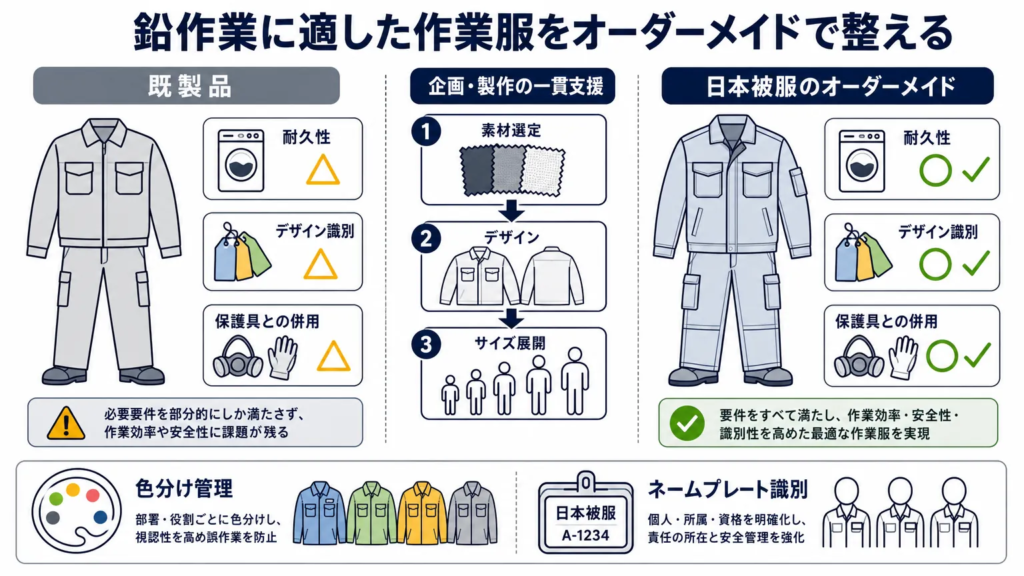 鉛作業に適した作業服をオーダーメイドで整える

既製品

耐久性

デザイン識別

保護具との併用

必要要件を部分的にしか満たさず、作業効率や安全性に課題が残る

企画・製作の一貫支援

1 素材選定

2 デザイン

3 サイズ展開

日本被服のオーダーメイド

耐久性

デザイン識別

保護具との併用

要件をすべて満たし、作業効率・安全性・識別性を高めた最適な作業服を実現

色分け管理

部署・役割ごとに色分けし、視認性を高め誤作業を防止

日本被服
A-1234

ネームプレート識別

個人・所属・資格を明確化し、責任の所在と安全管理を強化